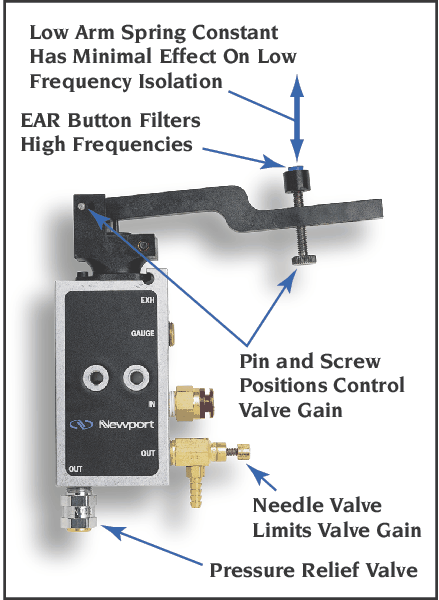 Low Arm Spring Constant Has Minimal Effect On Low Frequency Isolation

EAR Button Filters High Frequencies

EXH

GAUGE

IN

Newport

OUT

OUT

Pin and Screw Positions Control Valve Gain

Needle Valve Limits Valve Gain

Pressure Relief Valve