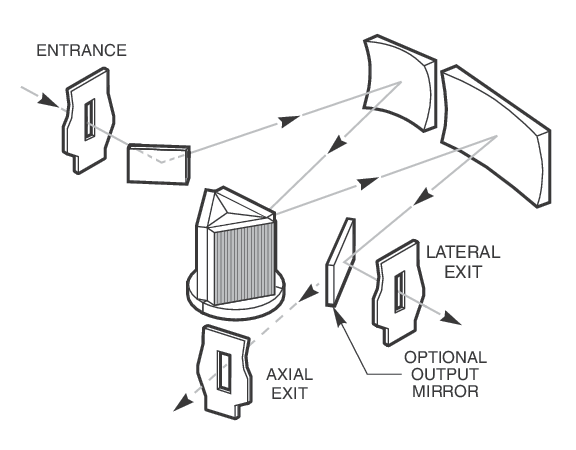 ENTRANCE

LATERAL EXIT

OPTIONAL OUTPUT MIRROR

AXIAL EXIT